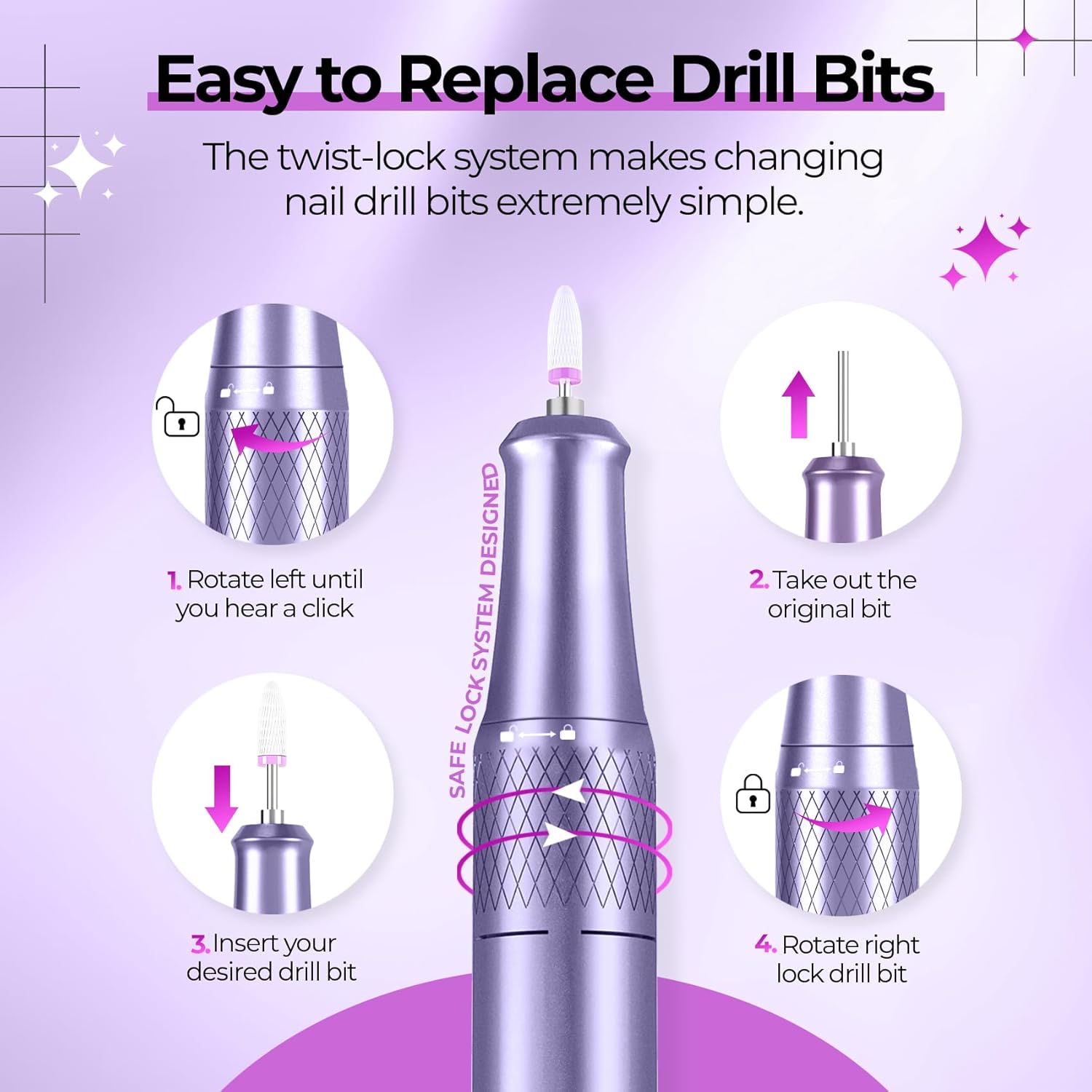 Easy to Replace Drill Bits

The twist-lock system makes changing nail drill bits extremely simple.

1. Rotate left until you hear a click

SAFE LOCK SYSTEM DESIGNED

2. Take out the original bit

3. Insert your desired drill bit

4. Rotate right lock drill bit