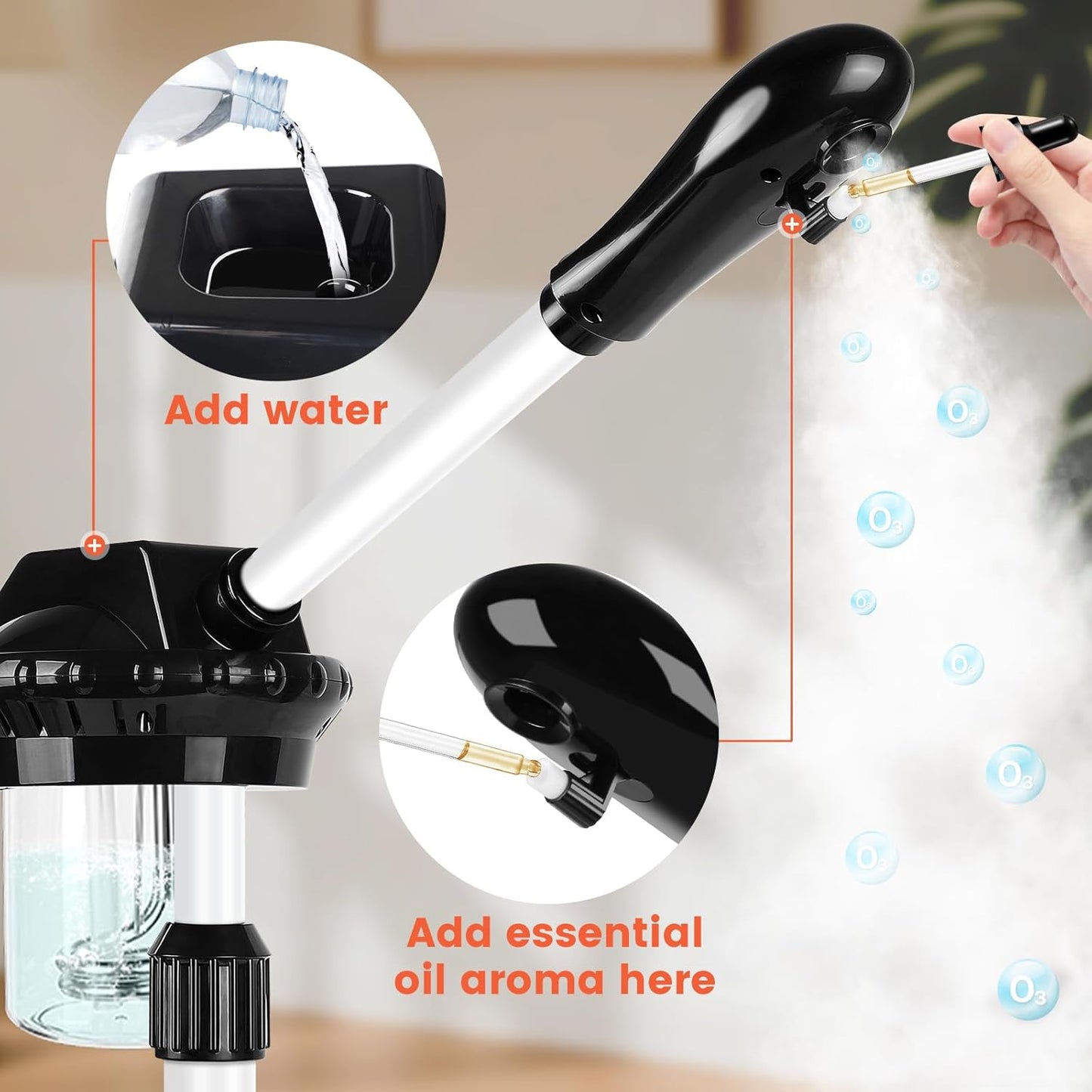 Add water

Add essential oil aroma here

$O_3$

$O_3$

$O_3$

$O_3$

$O_3$

$O_3$

$O_3$

$O_3$

$O_3$

$O_3$

$O_3$