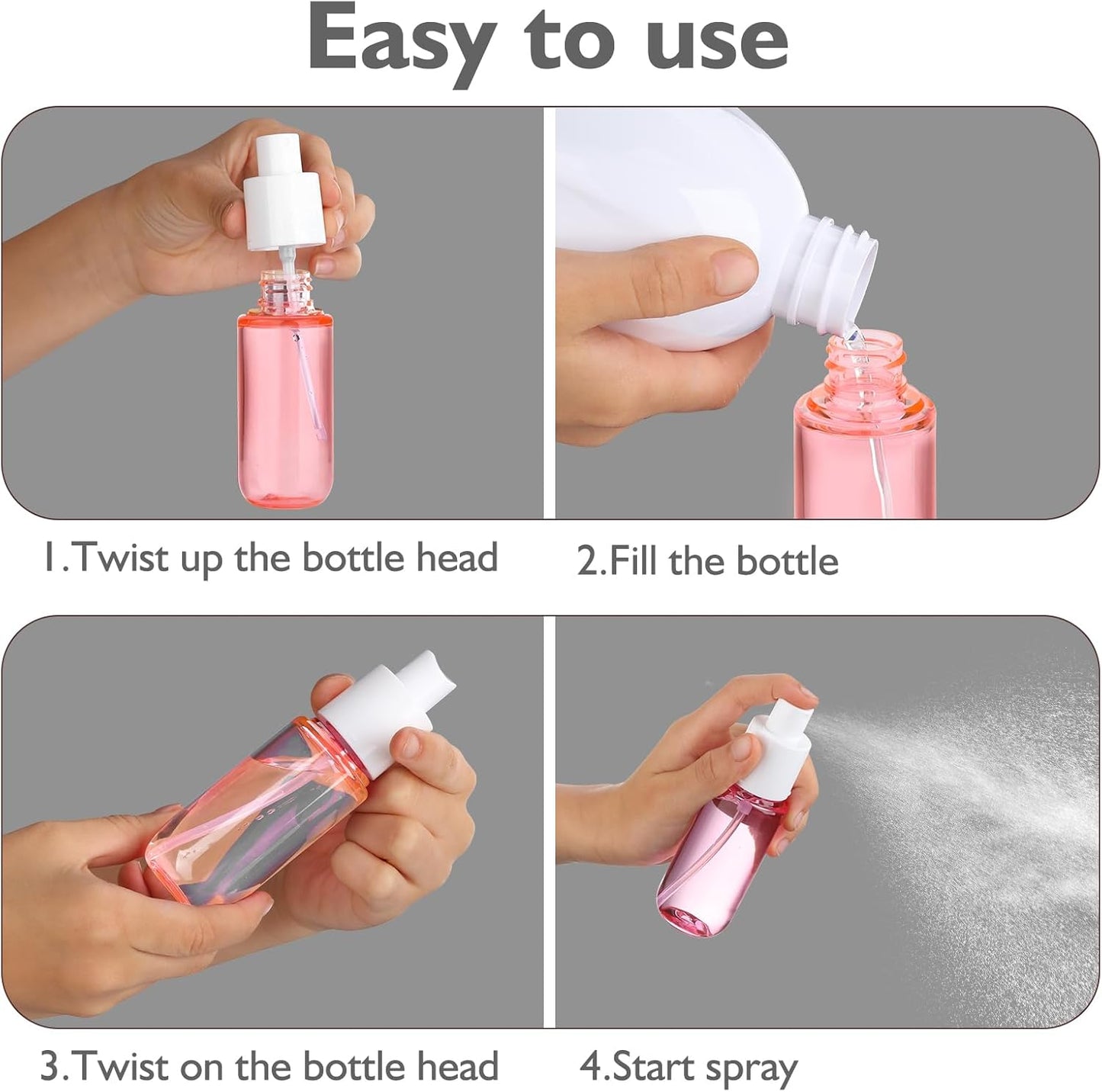 Easy to use

1.Twist up the bottle head

2.Fill the bottle

3.Twist on the bottle head

4.Start spray