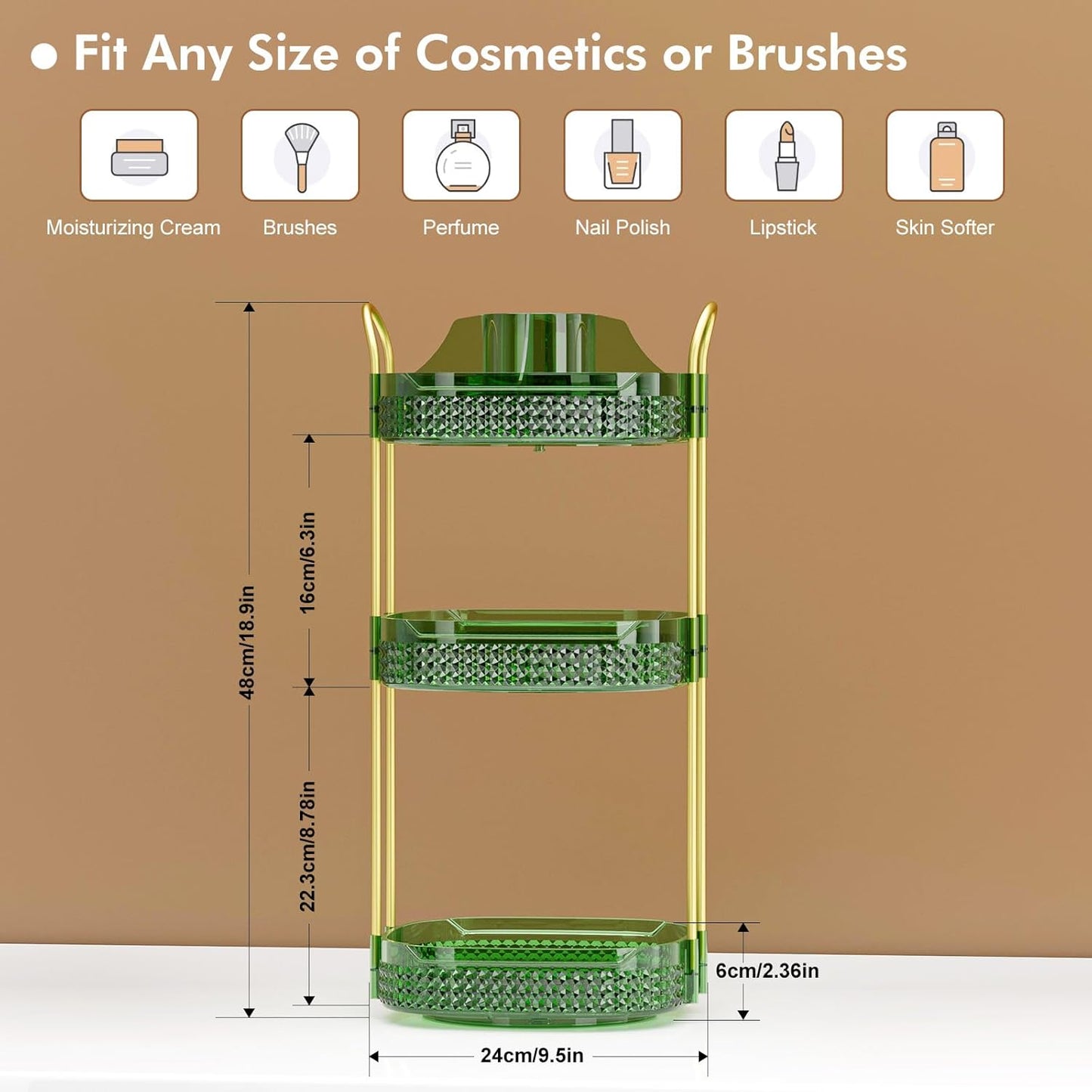 ● Fit Any Size of Cosmetics or Brushes

Moisturizing Cream
Brushes
Perfume
Nail Polish
Lipstick
Skin Softer

48cm/18.9in
16cm/6.3in
22.3cm/8.78in
6cm/2.36in
24cm/9.5in