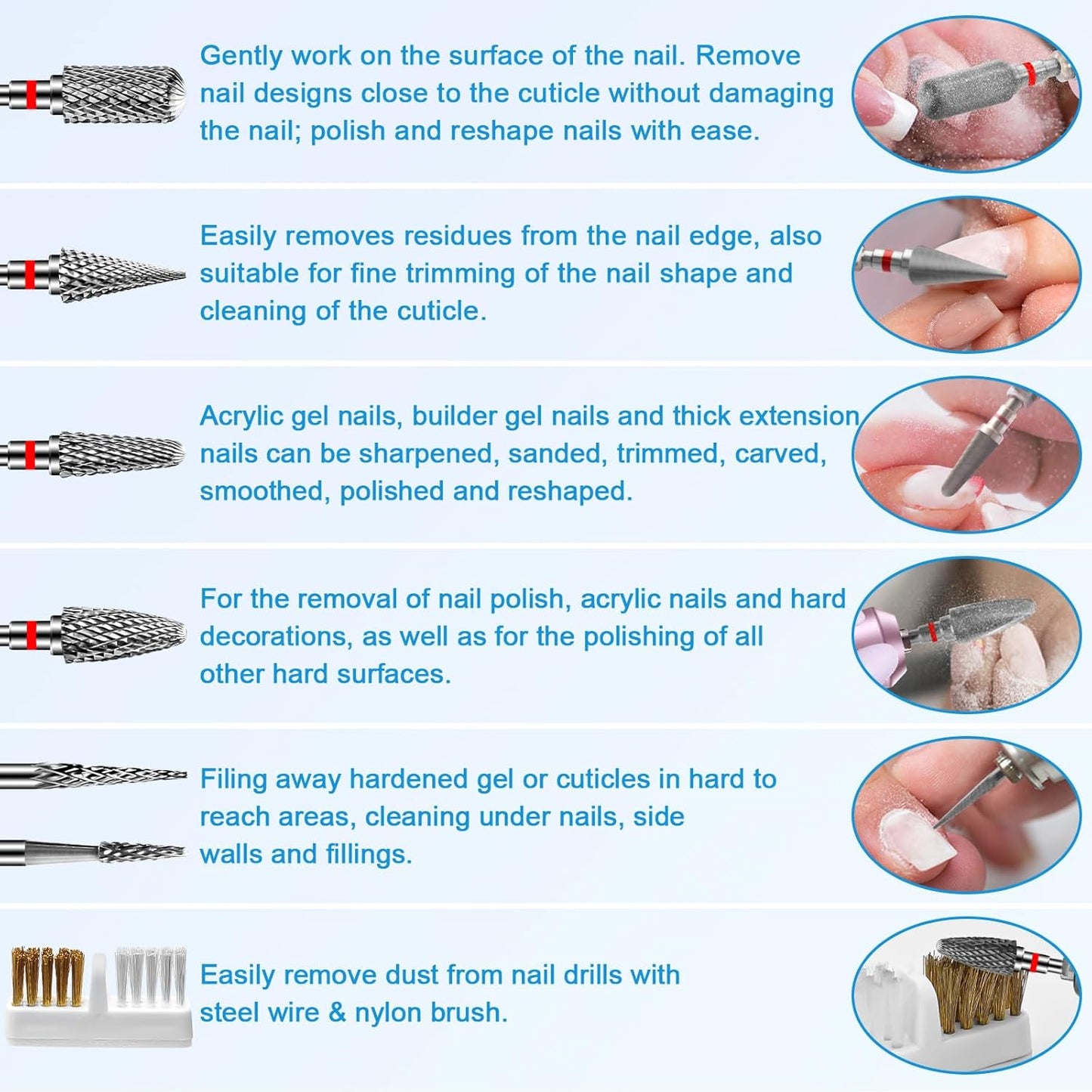 Gently work on the surface of the nail. Remove nail designs close to the cuticle without damaging the nail; polish and reshape nails with ease.

Easily removes residues from the nail edge, also suitable for fine trimming of the nail shape and cleaning of the cuticle.

Acrylic gel nails, builder gel nails and thick extension nails can be sharpened, sanded, trimmed, carved, smoothed, polished and reshaped.

For the removal of nail polish, acrylic nails and hard decorations, as well as for the polishing of all other hard surfaces.

Filing away hardened gel or cuticles in hard to reach areas, cleaning under nails, side walls and fillings.

Easily remove dust from nail drills with steel wire & nylon brush.