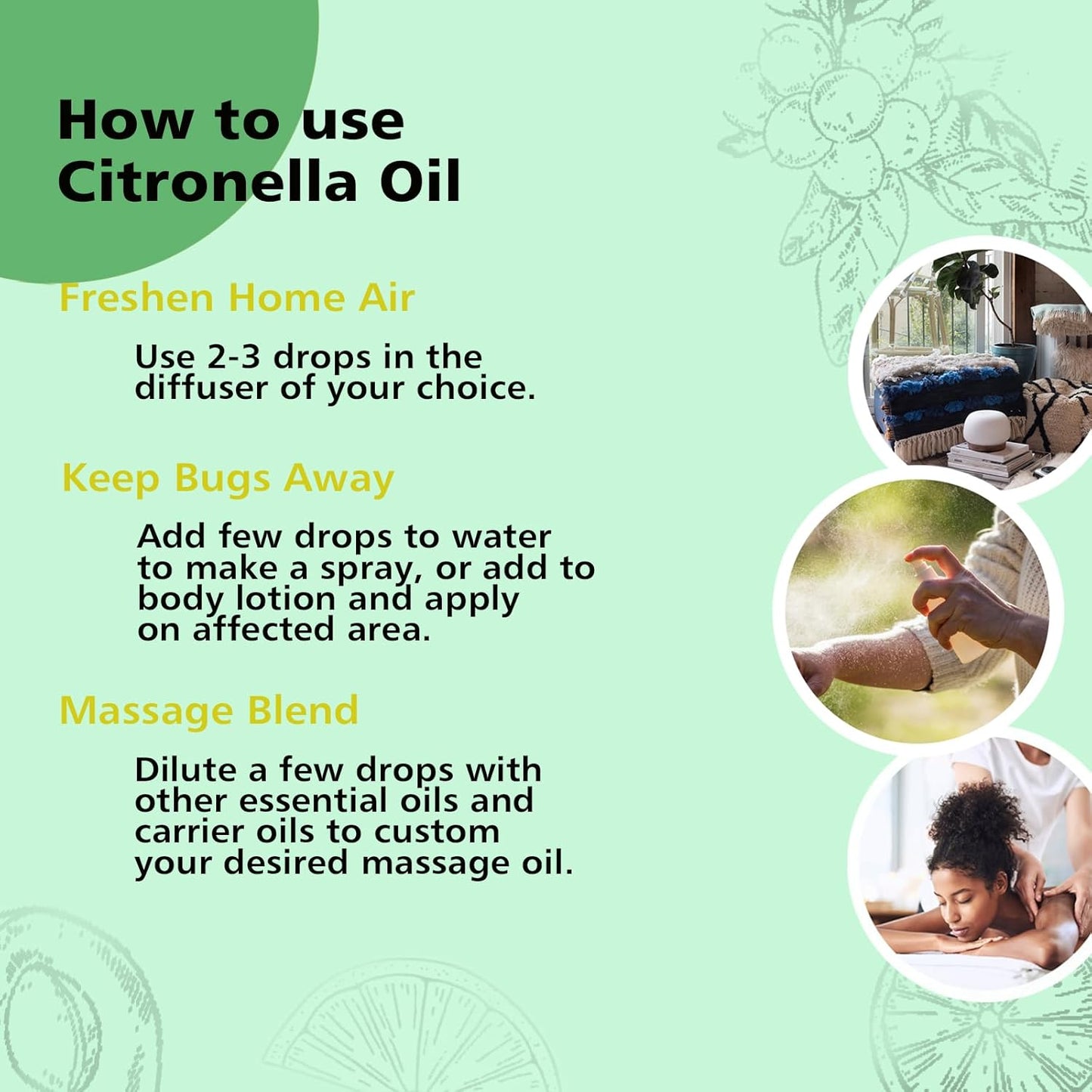 How to use Citronella Oil

Freshen Home Air

Use 2-3 drops in the diffuser of your choice.

Keep Bugs Away

Add few drops to water to make a spray, or add to body lotion and apply on affected area.

Massage Blend

Dilute a few drops with other essential oils and carrier oils to custom your desired massage oil.