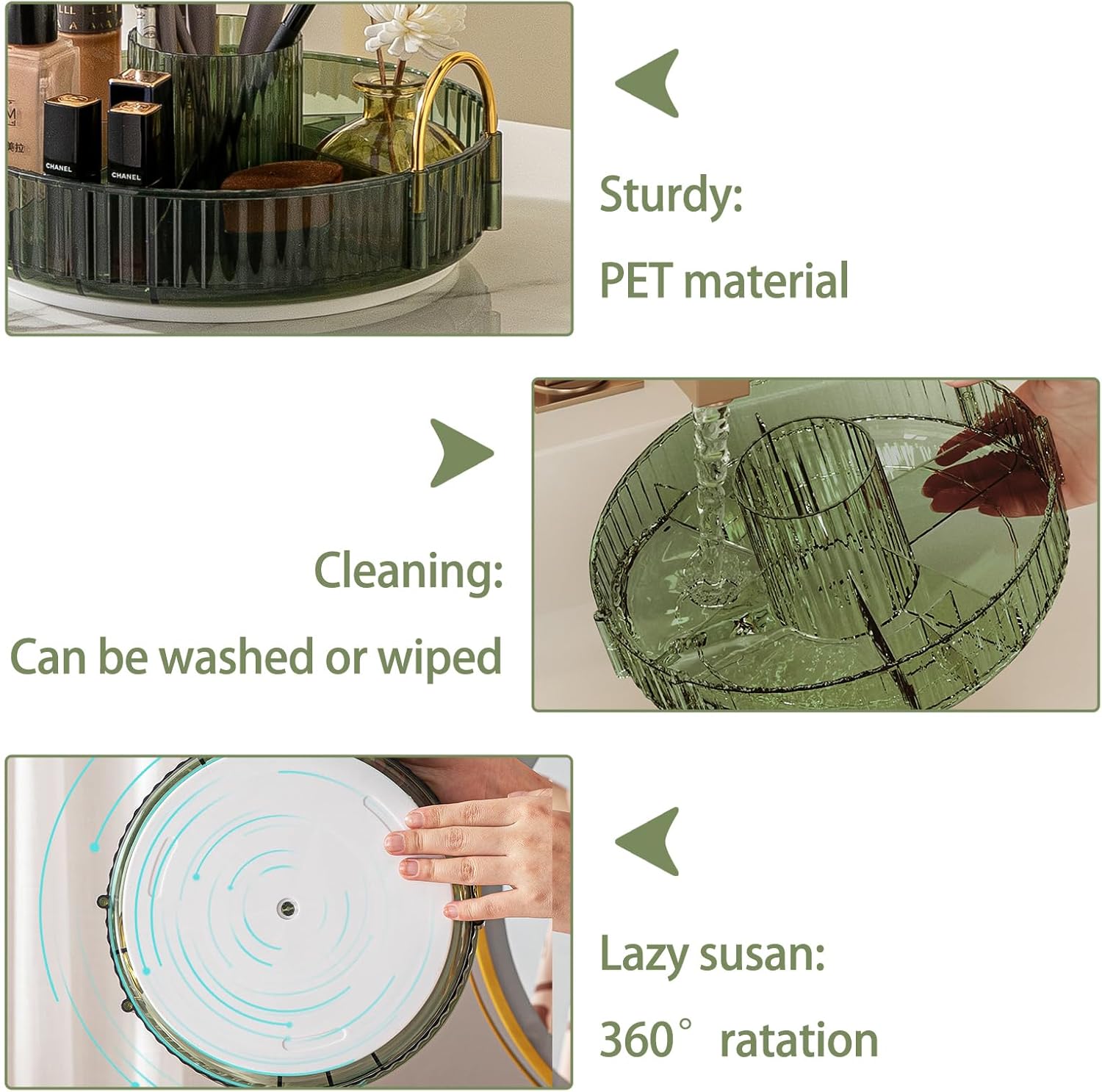 CHANEL

CHANEL

Sturdy:

PET material

Cleaning:

Can be washed or wiped

Lazy susan:

360° ratation