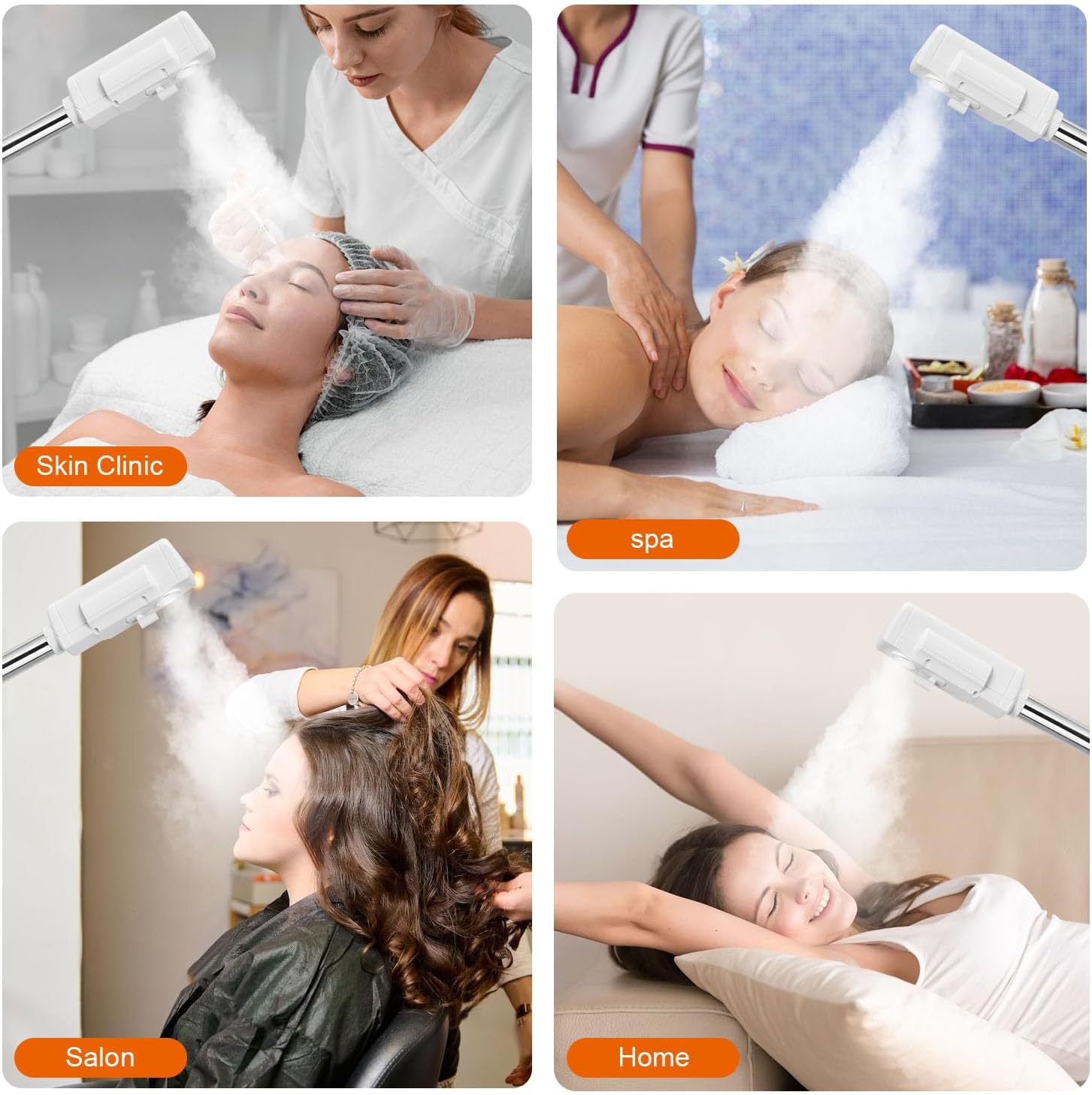 Skin Clinic

spa

Salon

Home