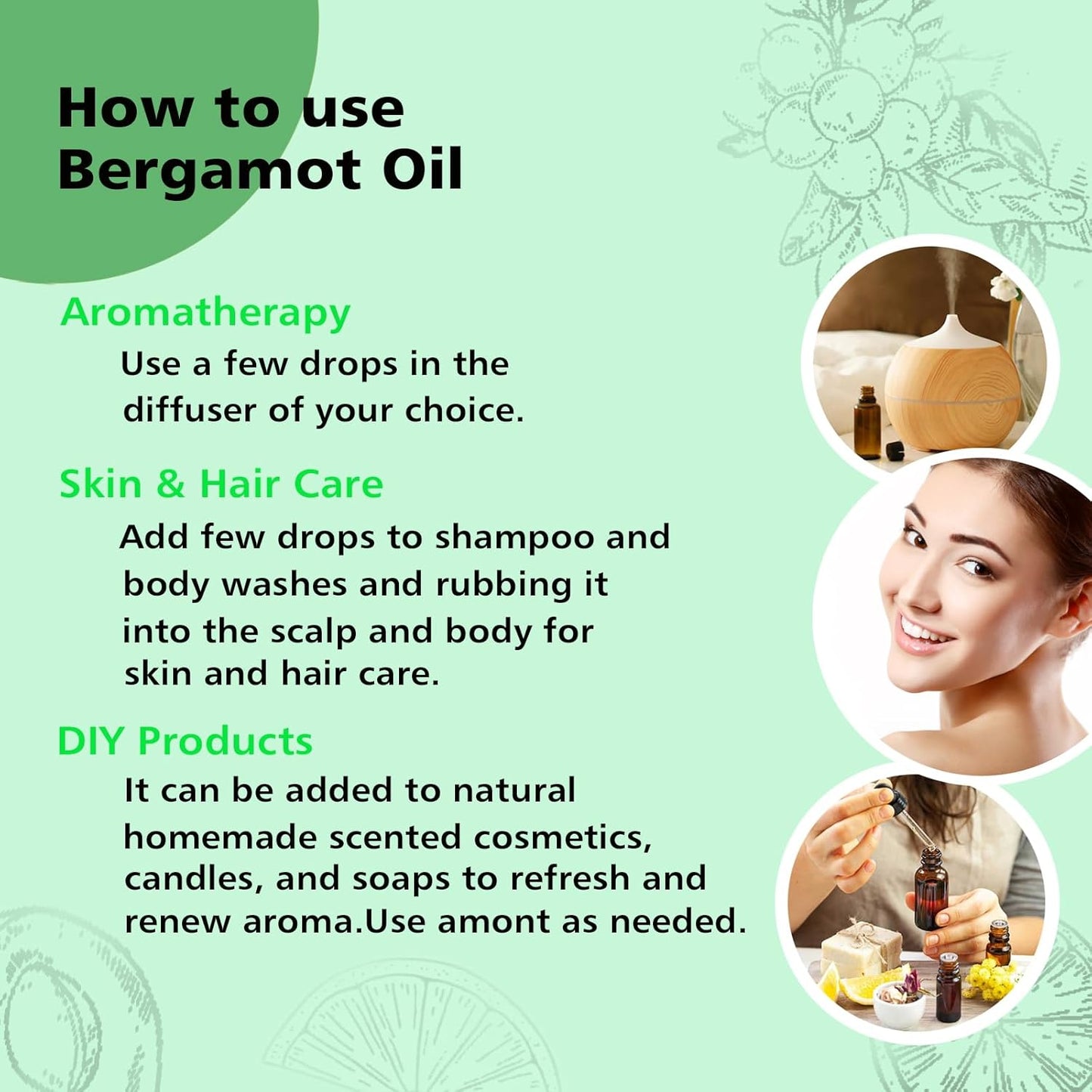 How to use Bergamot Oil

Aromatherapy

Use a few drops in the diffuser of your choice.

Skin & Hair Care

Add few drops to shampoo and body washes and rubbing it into the scalp and body for skin and hair care.

DIY Products

It can be added to natural homemade scented cosmetics, candles, and soaps to refresh and renew aroma.Use amont as needed.