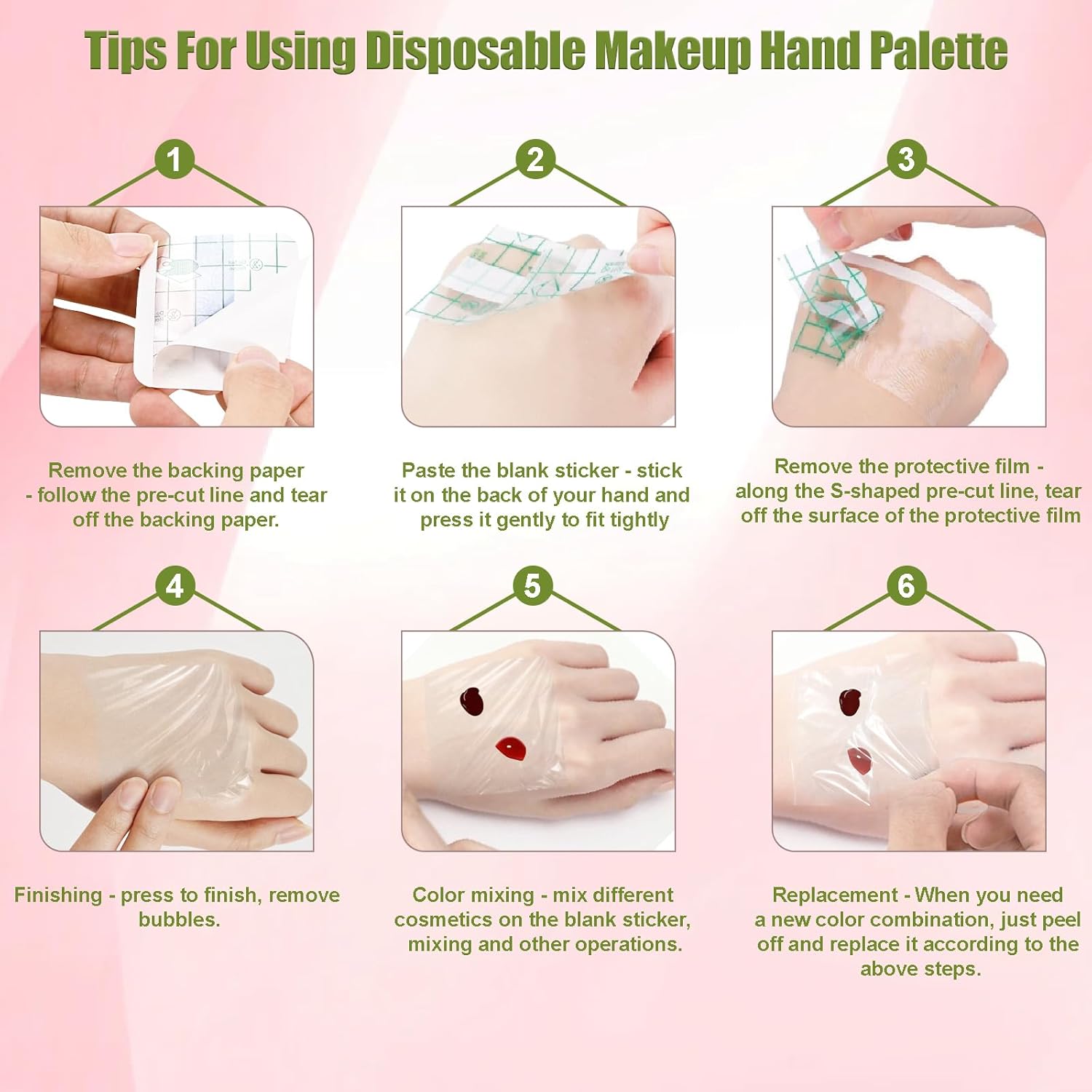 Tips For Using Disposable Makeup Hand Palette

1

Remove the backing paper - follow the pre-cut line and tear off the backing paper.

2

Paste the blank sticker - stick it on the back of your hand and press it gently to fit tightly

3

Remove the protective film - along the S-shaped pre-cut line, tear off the surface of the protective film

4

Finishing - press to finish, remove bubbles.

5

Color mixing - mix different cosmetics on the blank sticker, mixing and other operations.

6

Replacement - When you need a new color combination, just peel off and replace it according to the above steps.