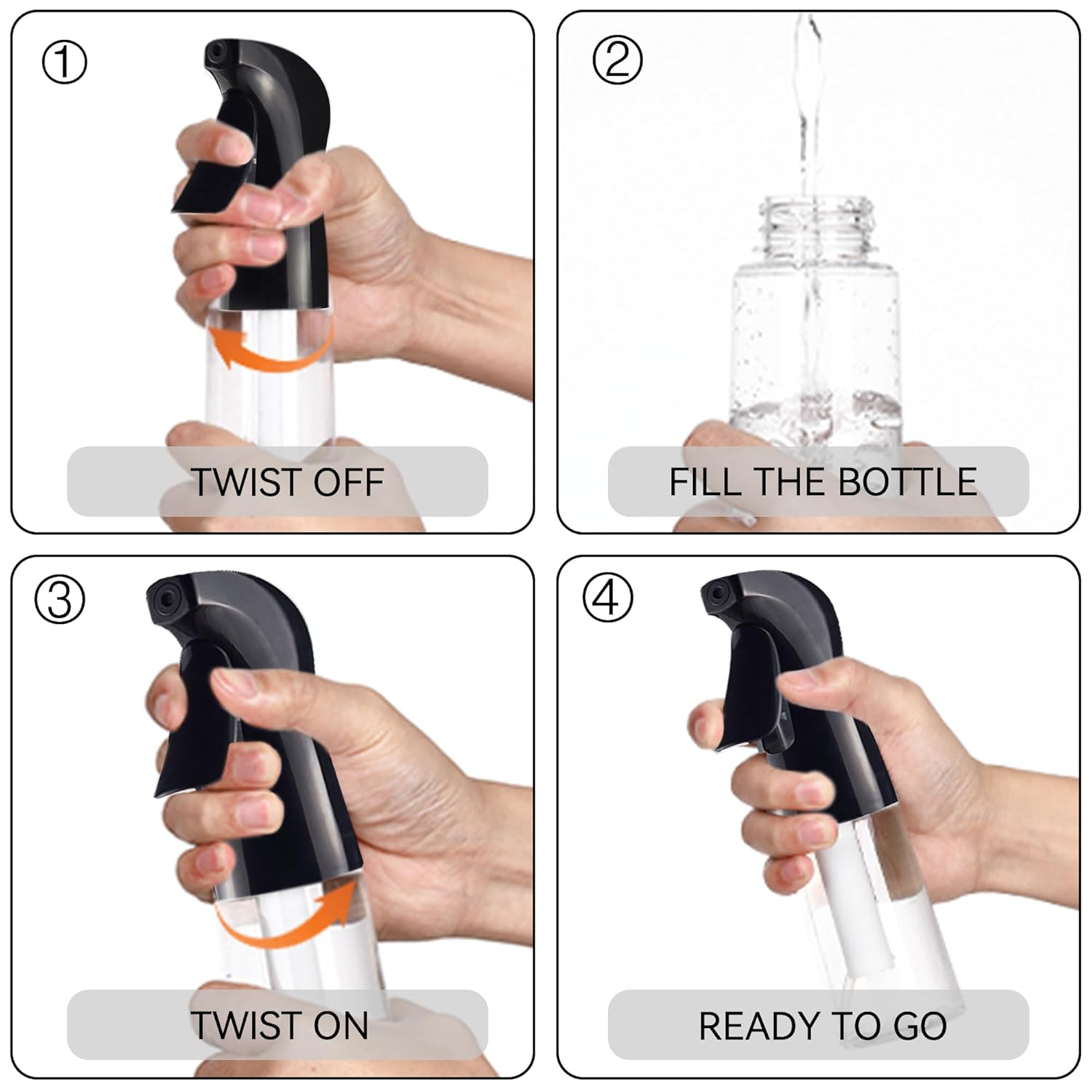 ①
TWIST OFF

②
FILL THE BOTTLE

③
TWIST ON

④
READY TO GO