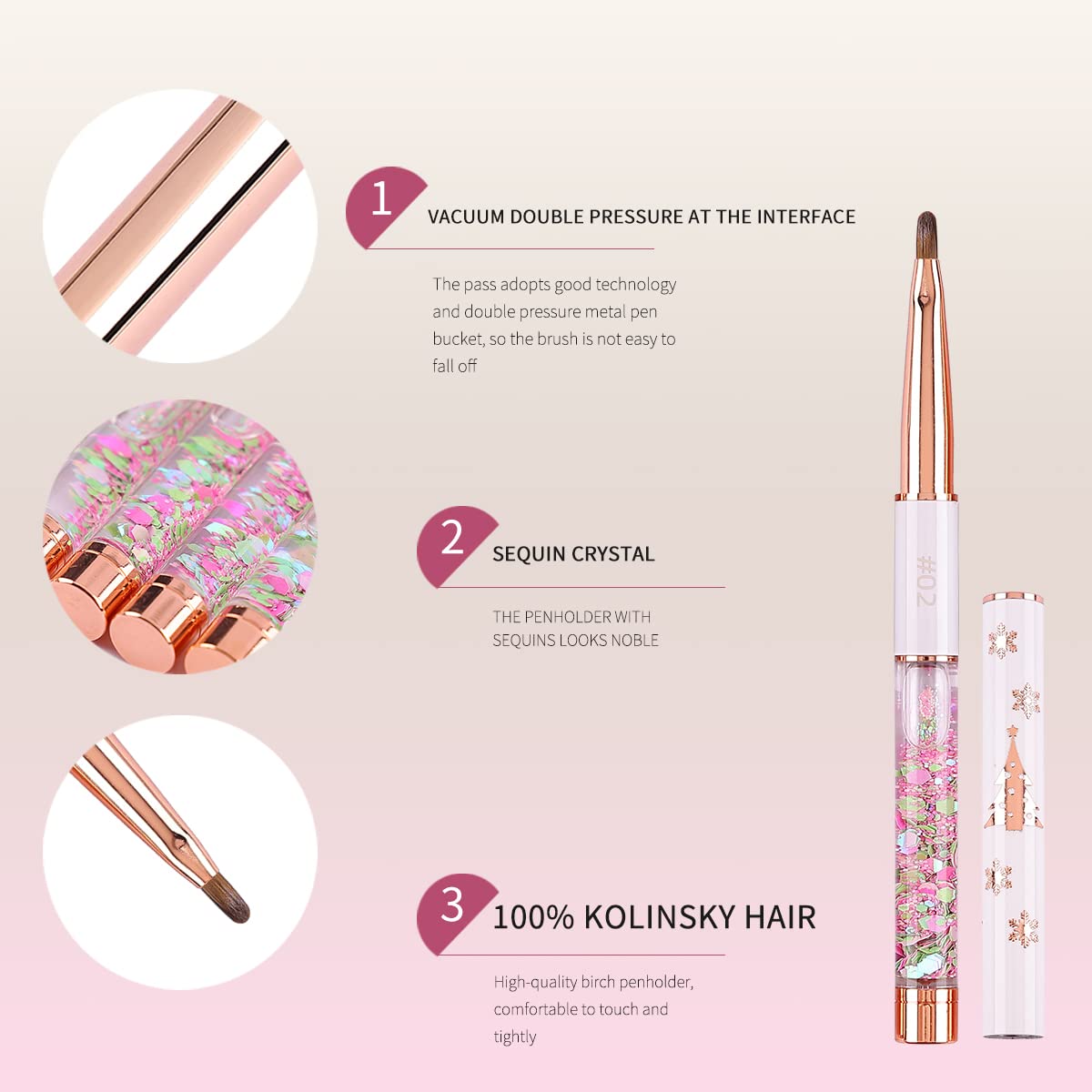 1
VACUUM DOUBLE PRESSURE AT THE INTERFACE

The pass adopts good technology and double pressure metal pen bucket, so the brush is not easy to fall off

2
SEQUIN CRYSTAL

THE PENHOLDER WITH SEQUINS LOOKS NOBLE

3
100% KOLINSKY HAIR

High-quality birch penholder, comfortable to touch and tightly

#02