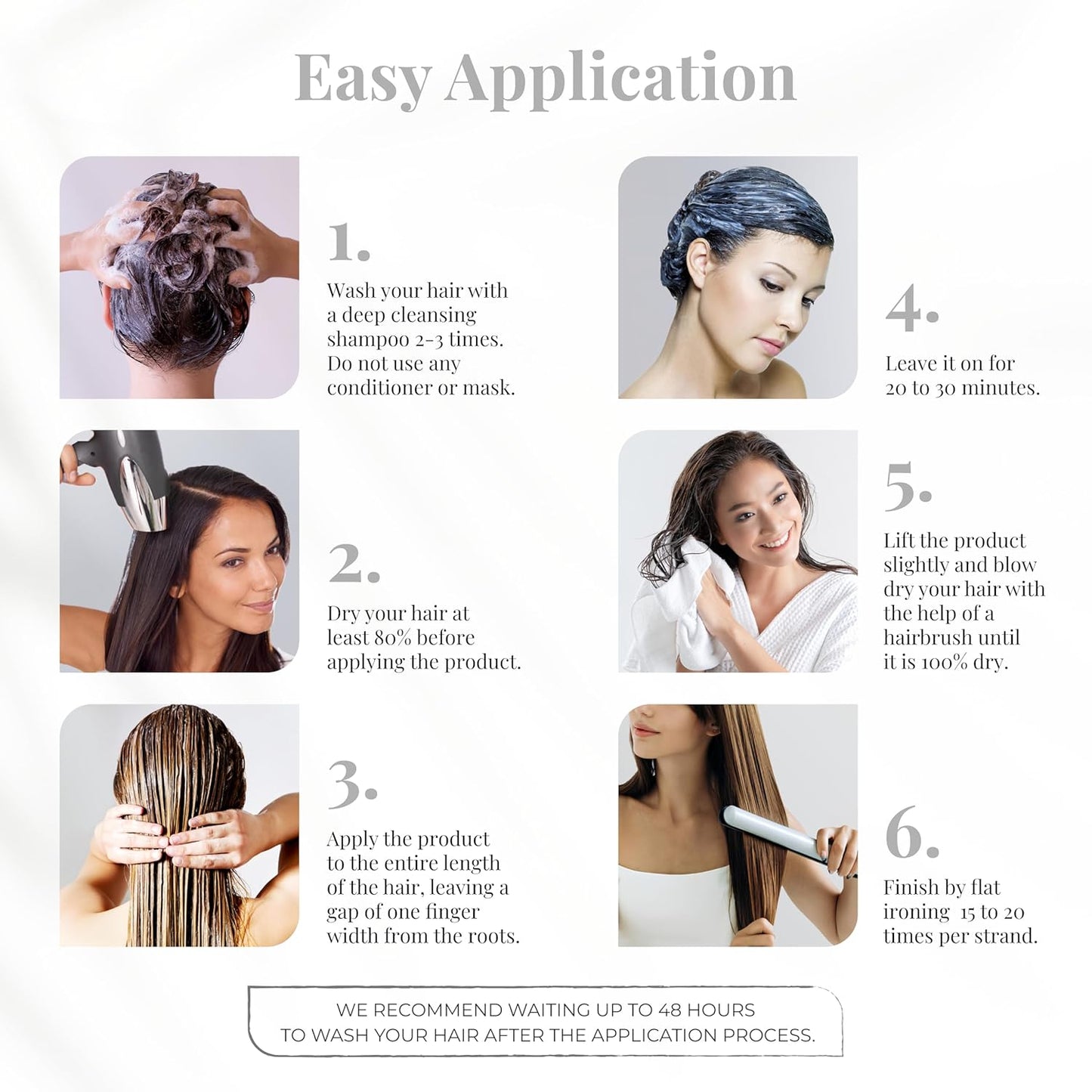 Easy Application

1.
Wash your hair with a deep cleansing shampoo 2-3 times. Do not use any conditioner or mask.

2.
Dry your hair at least 80% before applying the product.

3.
Apply the product to the entire length of the hair, leaving a gap of one finger width from the roots.

4.
Leave it on for 20 to 30 minutes.

5.
Lift the product slightly and blow dry your hair with the help of a hairbrush until it is 100% dry.

6.
Finish by flat ironing 15 to 20 times per strand.

WE RECOMMEND WAITING UP TO 48 HOURS TO WASH YOUR HAIR AFTER THE APPLICATION PROCESS.